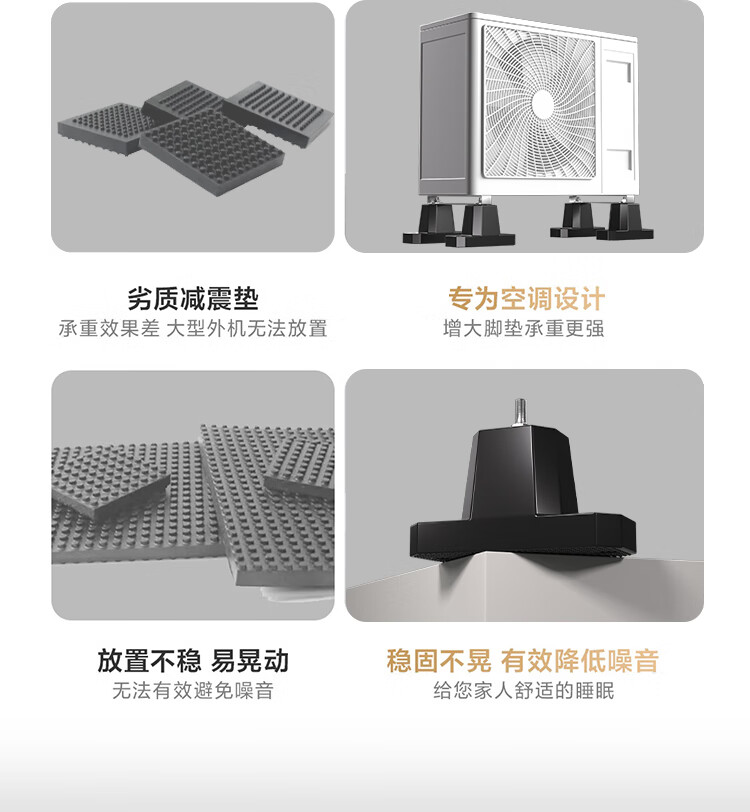 劣质减震垫
承重效果差 大型外机无法放置

专为空调设计
增大脚垫承重更强

放置不稳 易晃动
无法有效避免噪音

稳固不晃 有效降低噪音
给您家人舒适的睡眠